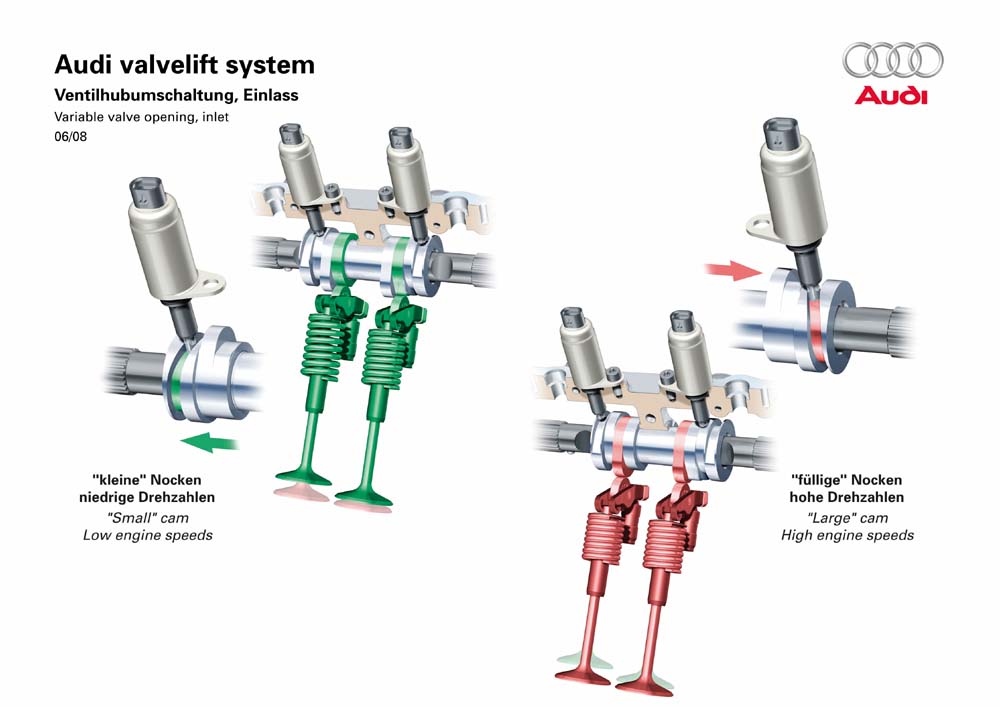 Audi valvelift system
Ventilhubumschaltung, Einlass
Variable valve opening, inlet
06/08

Audi

"kleine" Nocken
niedrige Drehzahlen
"Small" cam
Low engine speeds

"füllige" Nocken
hohe Drehzahlen
"Large" cam
High engine speeds